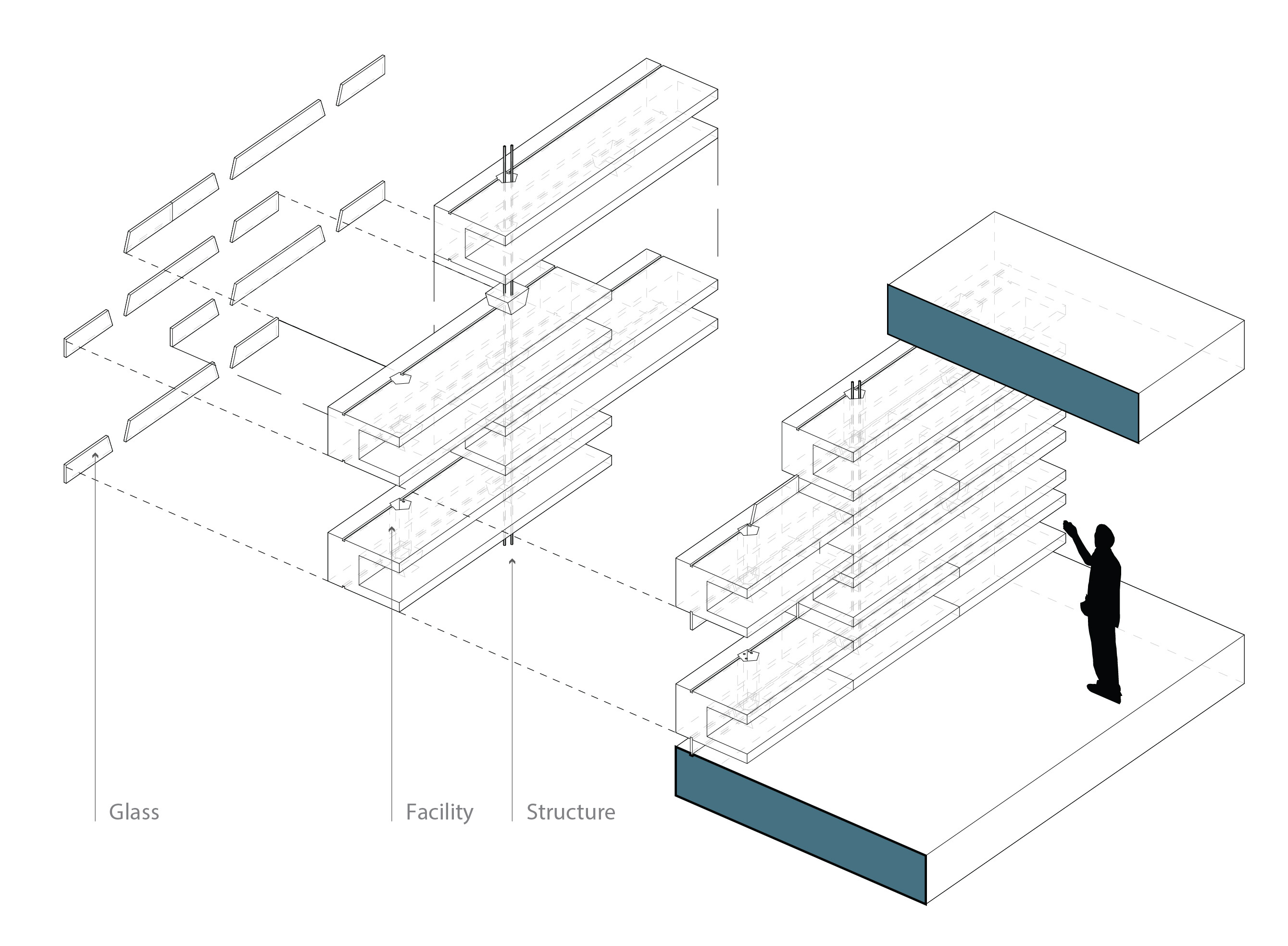 Glass

Facility

Structure